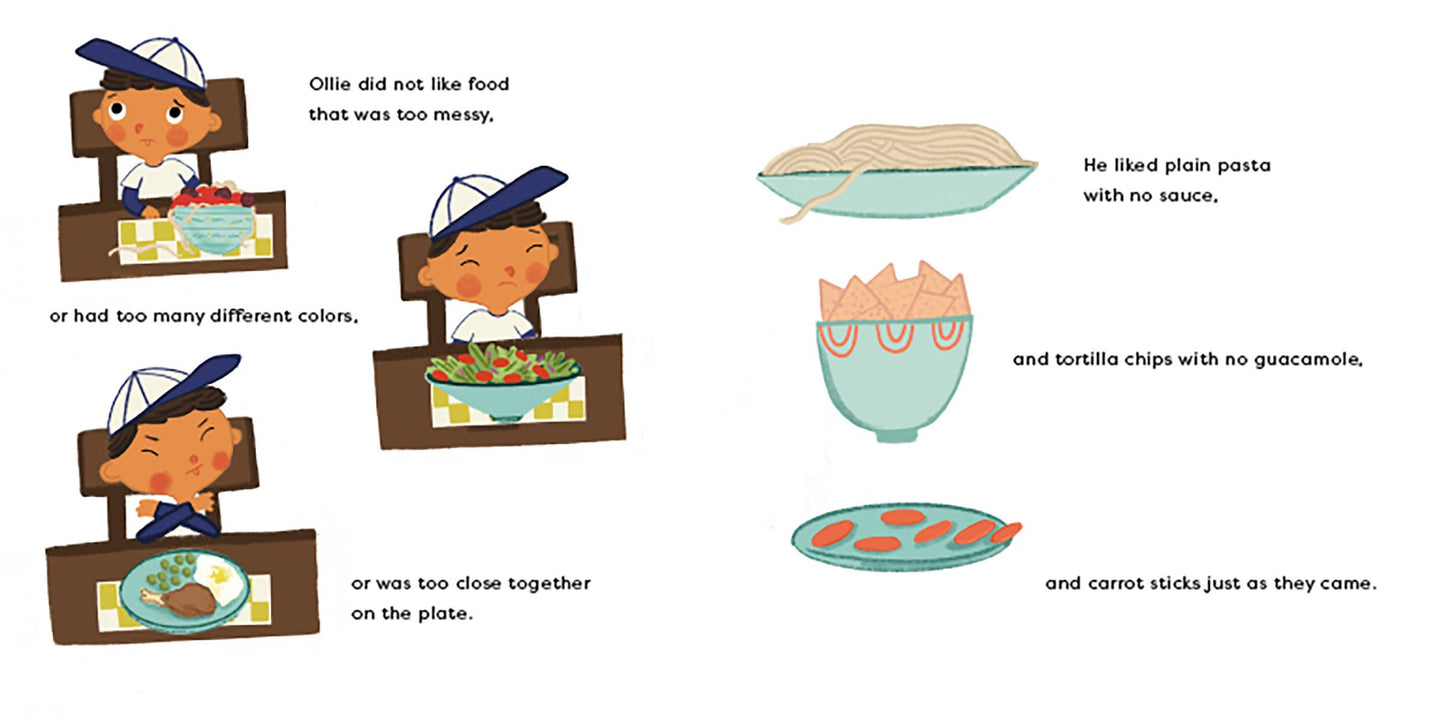 Ollie did not like food that was too messy,

or had too many different colors,

or was too close together on the plate.

He liked plain pasta with no sauce,

and tortilla chips with no guacamole,

and carrot sticks just as they came.